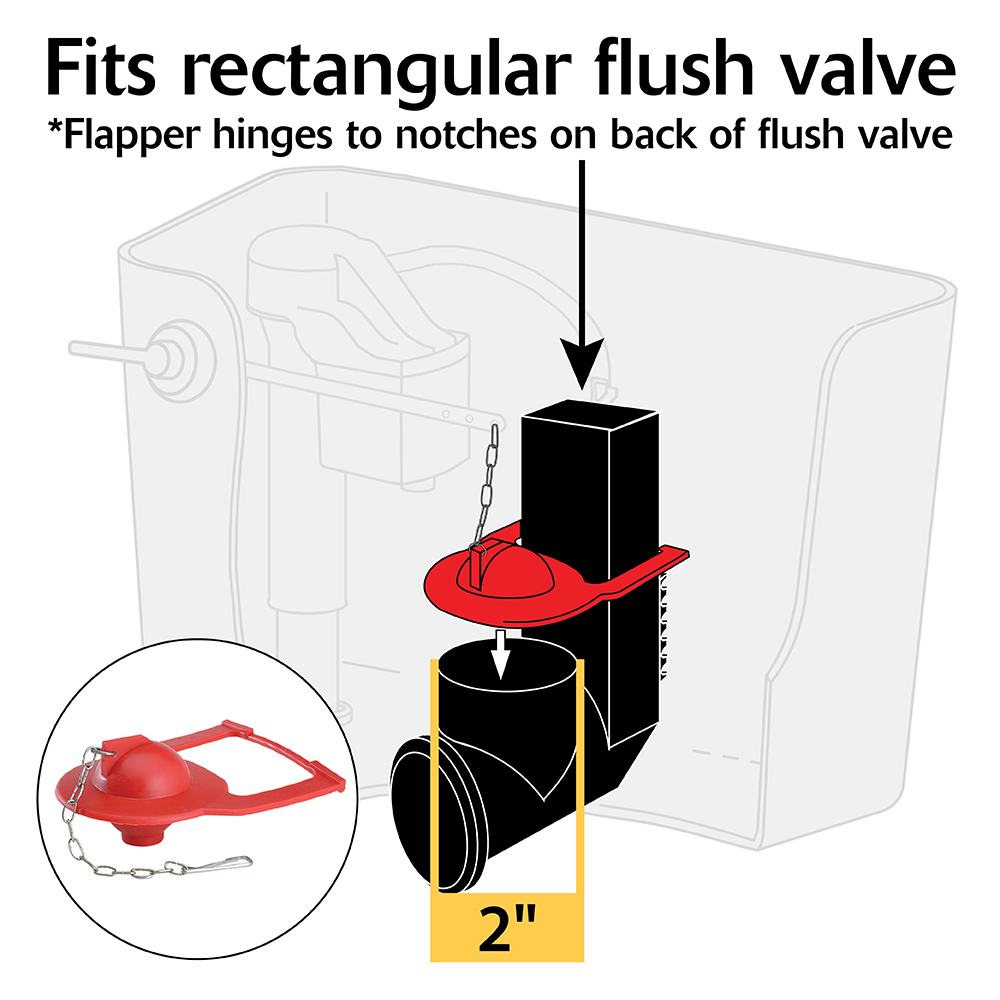 Fits rectangular flush valve
*Flapper hinges to notches on back of flush valve

2"